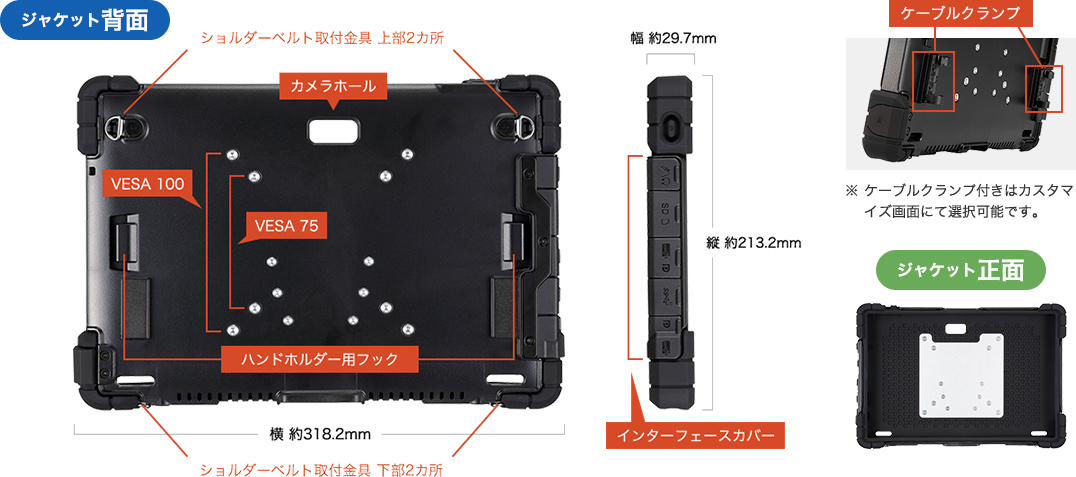 ジャケット背面

ショルダーベルト取付金具 上部2カ所

カメラホール

VESA 100

VESA 75

ハンドホルダー用フック

横 約318.2mm

ショルダーベルト取付金具 下部2カ所

幅 約29.7mm

縦 約213.2mm

インターフェースカバー

ケーブルクランプ

※ ケーブルクランプ付きはカスタマイズ画面にて選択可能です。

ジャケット正面