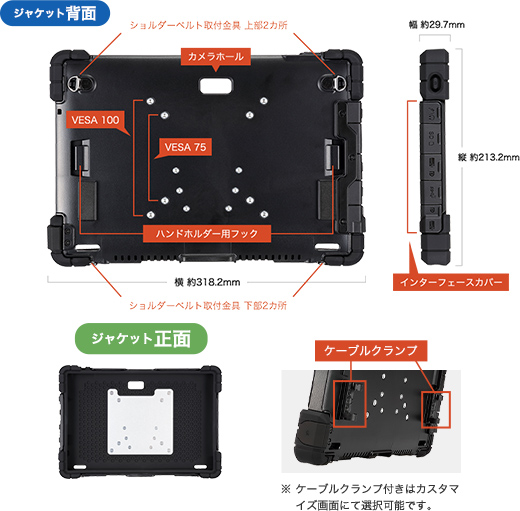 ジャケット背面

ショルダーベルト取付金具 上部2カ所

カメラホール

VESA 100

VESA 75

ハンドホルダー用フック

横 約318.2mm

ショルダーベルト取付金具 下部2カ所

幅 約29.7mm

縦 約213.2mm

インターフェースカバー

ジャケット正面

ケーブルクランプ

※ ケーブルクランプ付きはカスタマイズ画面にて選択可能です。